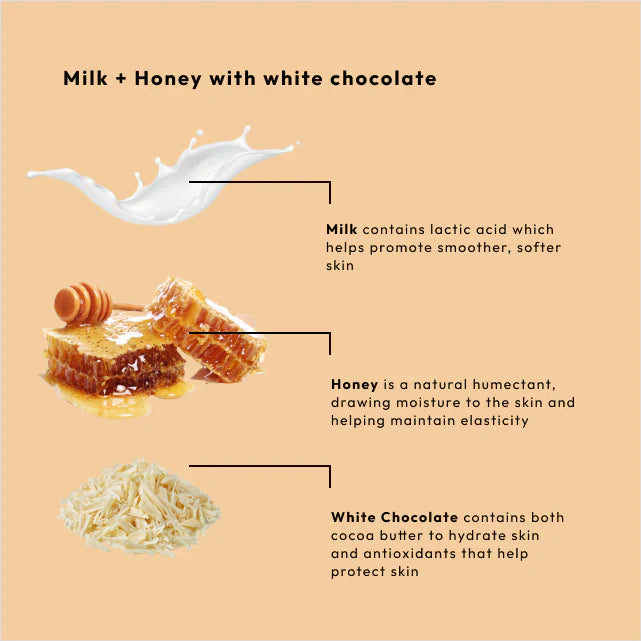 Milk + Honey with white chocolate

Milk contains lactic acid which helps promote smoother, softer skin

Honey is a natural humectant, drawing moisture to the skin and helping maintain elasticity

White Chocolate contains both cocoa butter to hydrate skin and antioxidants that help protect skin