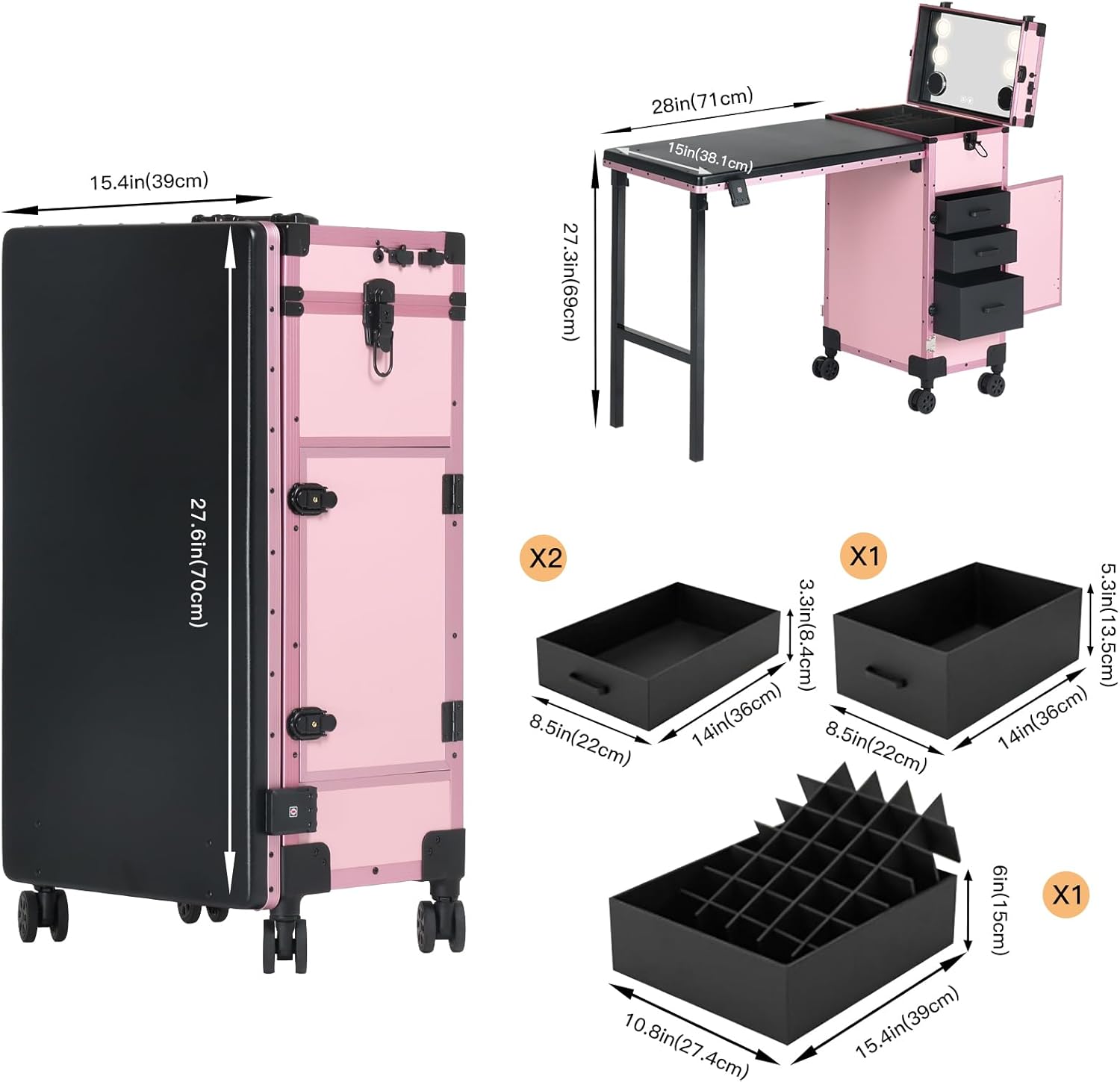 15.4in(39cm)

27.6in(70cm)

28in(71cm)

15in(38.1cm)

27.3in(69cm)

X2

3.3in(8.4cm)

8.5in(22cm)

14in(36cm)

X1

5.3in(13.5cm)

8.5in(22cm)

14in(36cm)

6in(15cm)

X1

10.8in(27.4cm)

15.4in(39cm)