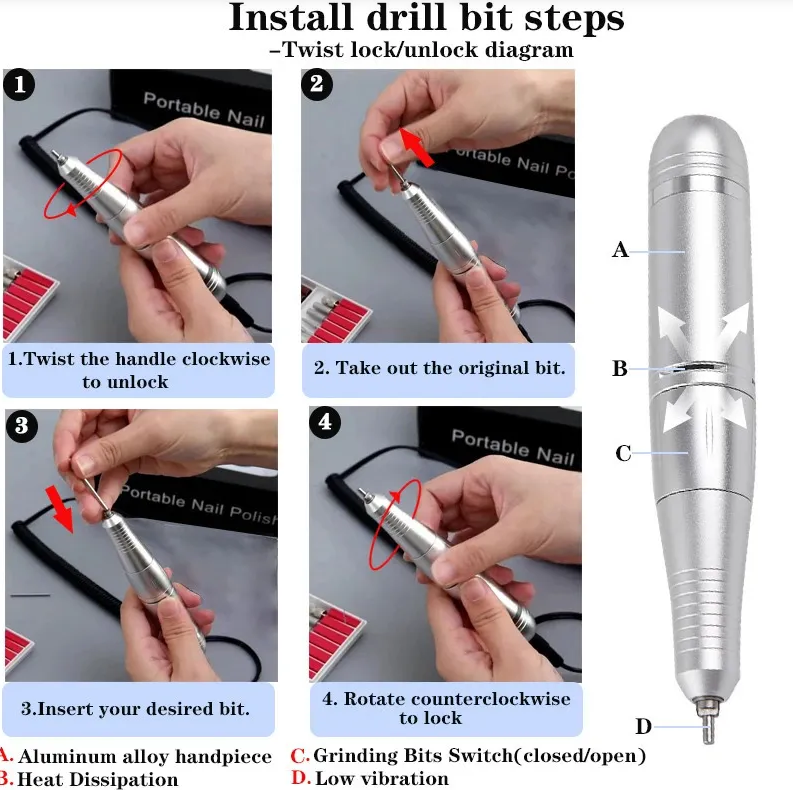 Install drill bit steps
–Twist lock/unlock diagram

1

Portable Nail

1.Twist the handle clockwise to unlock

2

Portable Nail Po

2. Take out the original bit.

3

Portable Nail Polish

3.Insert your desired bit.

4

Portable Nail

4. Rotate counterclockwise to lock

A

B

C

D

A. Aluminum alloy handpiece
B. Heat Dissipation

C. Grinding Bits Switch(closed/open)
D. Low vibration