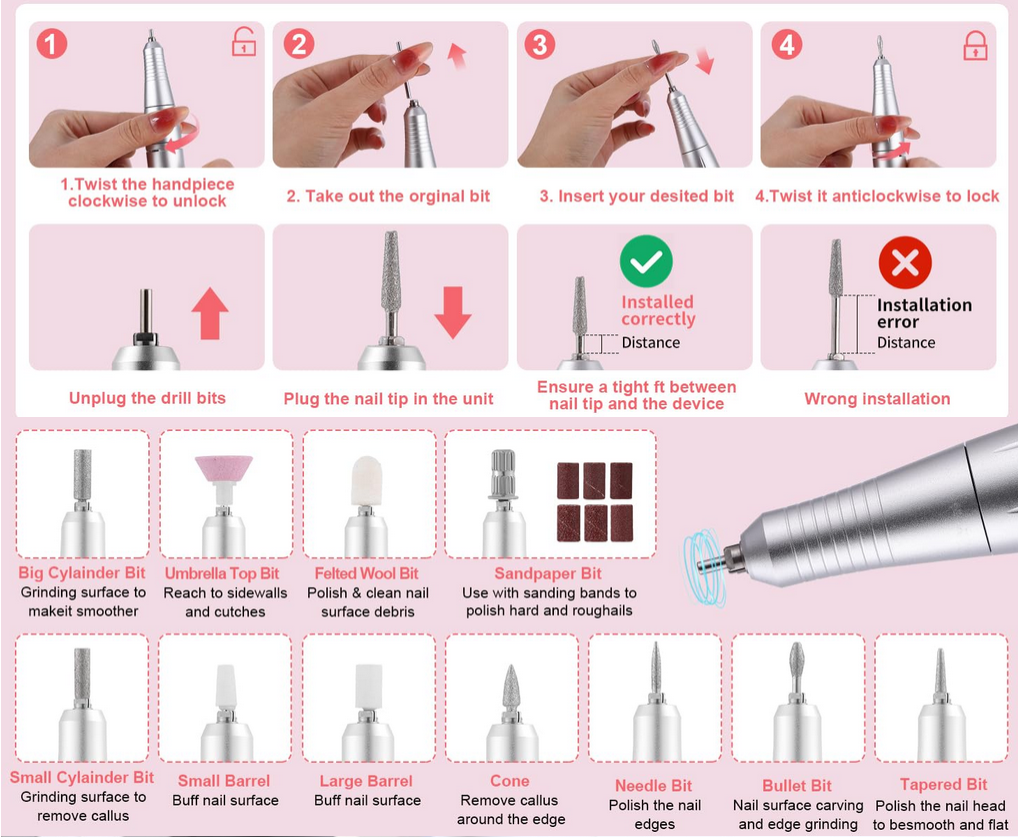 1

1.Twist the handpiece clockwise to unlock

2

2. Take out the orginal bit

3

3. Insert your desited bit

4

4.Twist it anticlockwise to lock

Unplug the drill bits

Plug the nail tip in the unit

Installed correctly

Distance

Ensure a tight ft between nail tip and the device

Installation error

Distance

Wrong installation

Big Cylainder Bit
Grinding surface to makeit smoother

Umbrella Top Bit
Reach to sidewalls and cutches

Felted Wool Bit
Polish & clean nail surface debris

Sandpaper Bit
Use with sanding bands to polish hard and roughails

Small Cylainder Bit
Grinding surface to remove callus

Small Barrel
Buff nail surface

Large Barrel
Buff nail surface

Cone
Remove callus around the edge

Needle Bit
Polish the nail edges

Bullet Bit
Nail surface carving and edge grinding

Tapered Bit
Polish the nail head to besmooth and flat